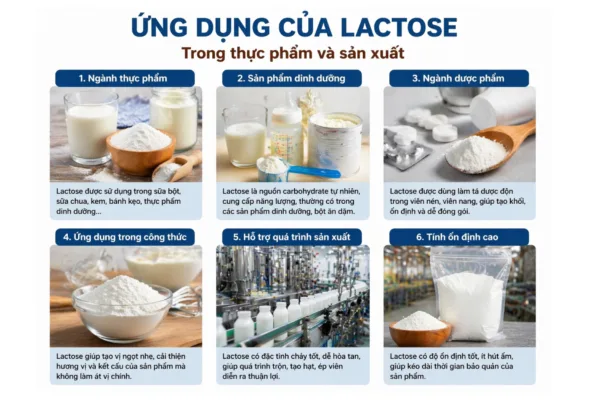 ỨNG DỤNG CỦA LACTOSE

Trong thực phẩm và sản xuất

1. Ngành thực phẩm

Lactose được sử dụng trong sữa bột, sữa chua, kem, bánh kẹo, thực phẩm dinh dưỡng...

2. Sản phẩm dinh dưỡng

Lactose là nguồn carbohydrate tự nhiên, cung cấp năng lượng, thường có trong các sản phẩm dinh dưỡng, bột ăn dặm.

3. Ngành dược phẩm

Lactose được dùng làm tá dược độn trong viên nén, viên nang, giúp tạo khối, ổn định và dễ đóng gói.

4. Ứng dụng trong công thức

Lactose giúp tạo vị ngọt nhẹ, cải thiện hương vị và kết cấu của sản phẩm mà không làm át vị chính.

5. Hỗ trợ quá trình sản xuất

Lactose có đặc tính chảy tốt, dễ hòa tan, giúp quá trình trộn, tạo hạt, ép viên diễn ra thuận lợi.

6. Tính ổn định cao

Lactose có độ ổn định tốt, ít hút ẩm, giúp kéo dài thời gian bảo quản của sản phẩm.